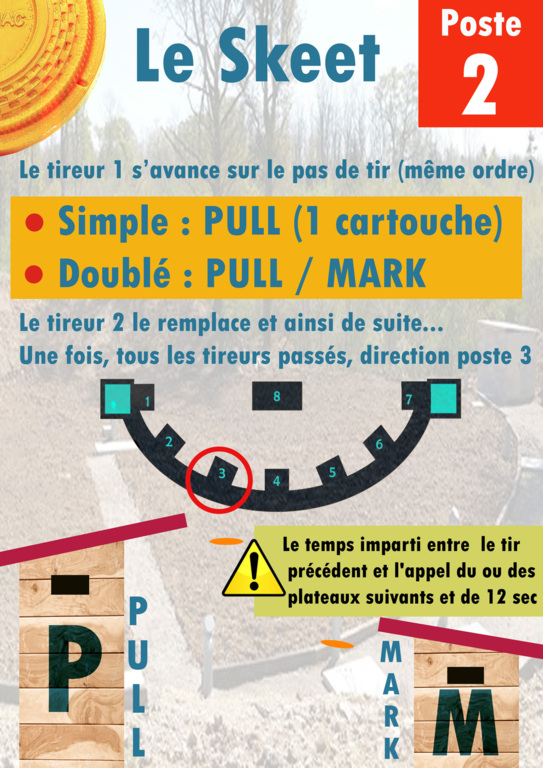 Le Skeet

Poste 2

Le tireur 1 s'avance sur le pas de tir (même ordre)

• Simple : PULL (1 cartouche)
• Doublé : PULL / MARK

Le tireur 2 le remplace et ainsi de suite...
Une fois, tous les tireurs passés, direction poste 3

1 2 3 4 5 6 7 8

Le temps imparti entre le tir précédent et l'appel du ou des plateaux suivants et de 12 sec

P

PULL

MARK

M